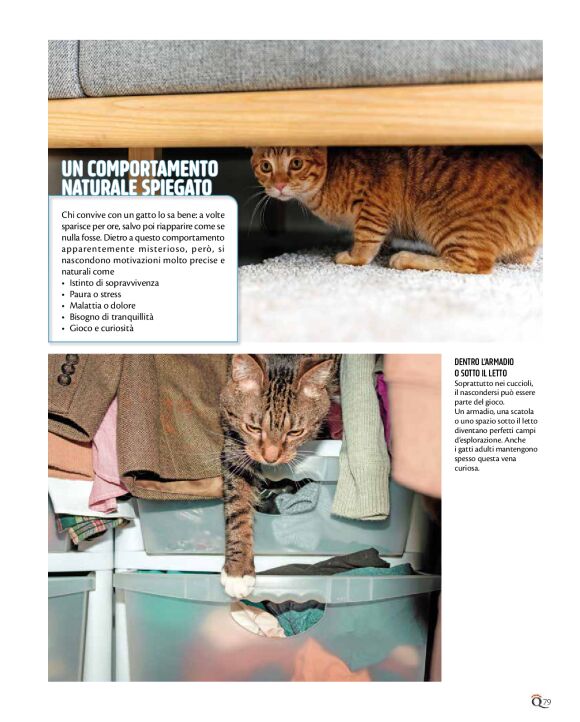 UN COMPORTAMENTO NATURALE SPIEGATO

Chi convive con un gatto lo sa bene: a volte sparisce per ore, salvo poi riapparire come se nulla fosse. Dietro a questo comportamento apparentemente misterioso, però, si nascondono motivazioni molto precise e naturali come
• Istinto di sopravvivenza
• Paura o stress
• Malattia o dolore
• Bisogno di tranquillità
• Gioco e curiosità

DENTRO L'ARMADIO O SOTTO IL LETTO
Soprattutto nei cuccioli, il nascondersi può essere parte del gioco.
Un armadio, una scatola o uno spazio sotto il letto diventano perfetti campi d'esplorazione. Anche i gatti adulti mantengono spesso questa vena curiosa.

Q 79