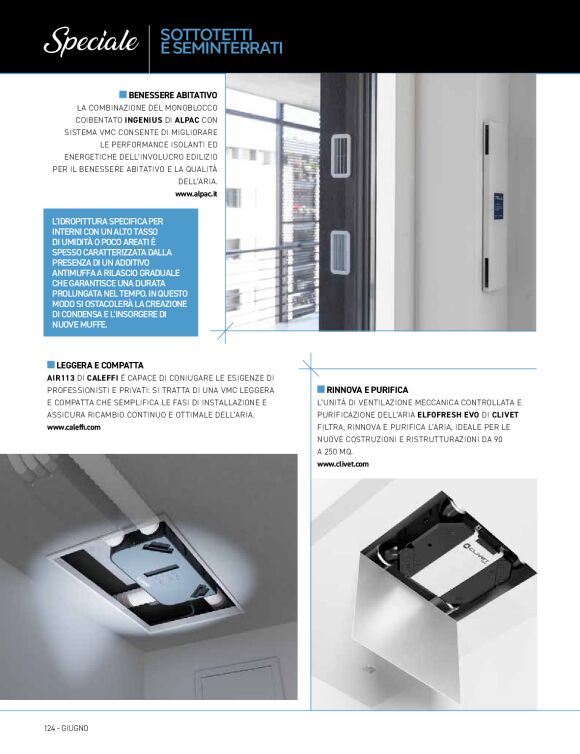 Speciale SOTTOTETTI E SEMINTERRATI

BENESSERE ABITATIVO
LA COMBINAZIONE DEL MONOBLOCCO COIBENTATO INGENIUS DI ALPAC CON SISTEMA VMC CONSENTE DI MIGLIORARE LE PERFORMANCE ISOLANTI ED ENERGETICHE DELL'INVOLUCRO EDILIZIO PER IL BENESSERE ABITATIVO E LA QUALITÀ DELL'ARIA.
www.alpac.it

L'IDROPITTURA SPECIFICA PER INTERNI CON UN ALTO TASSO DI UMIDITÀ O POCO AREATI È SPESSO CARATTERIZZATA DALLA PRESENZA DI UN ADDITIVO ANTIMUFFA A RILASCIO GRADUALE CHE GARANTISCE UNA DURATA PROLUNGATA NEL TEMPO. IN QUESTO MODO SI OSTACOLERÀ LA CREAZIONE DI CONDENSA E L'INSORGERE DI NUOVE MUFFE.

LEGGERA E COMPATTA
AIR113 DI CALEFFI È CAPACE DI CONIUGARE LE ESIGENZE DI PROFESSIONISTI E PRIVATI: SI TRATTA DI UNA VMC LEGGERA E COMPATTA CHE SEMPLIFICA LE FASI DI INSTALLAZIONE E ASSICURA RICAMBIO CONTINUO E OTTIMALE DELL'ARIA.
www.caleffi.com

RINNOVA E PURIFICA
L'UNITÀ DI VENTILAZIONE MECCANICA CONTROLLATA E PURIFICAZIONE DELL'ARIA ELFOFRESH EVO DI CLIVET FILTRA, RINNOVA E PURIFICA L'ARIA, IDEALE PER LE NUOVE COSTRUZIONI E RISTRUTTURAZIONI DA 90 A 250 MQ.
www.clivet.com

CLIVET

124 - GIUGNO