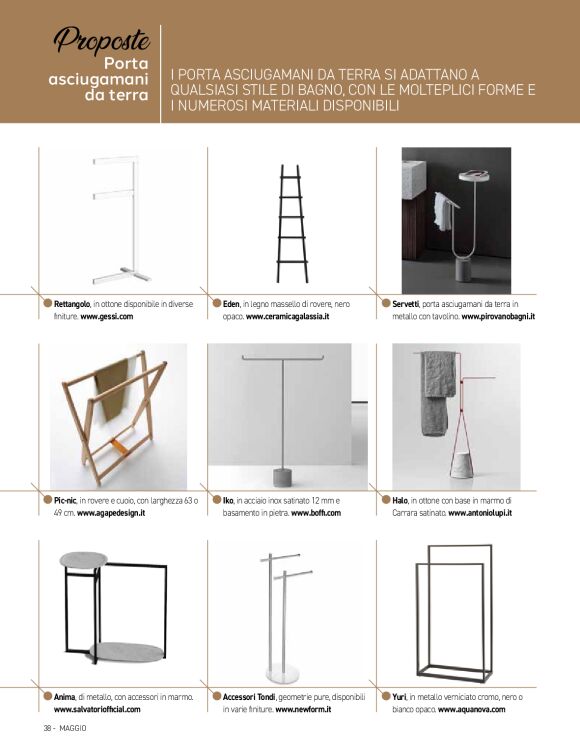 Proposte
Porta asciugamani da terra

I PORTA ASCIUGAMANI DA TERRA SI ADATTANO A QUALSIASI STILE DI BAGNO, CON LE MOLTEPLICI FORME E I NUMEROSI MATERIALI DISPONIBILI

Rettangolo, in ottone disponibile in diverse finiture. www.gessi.com

Eden, in legno massello di rovere, nero opaco. www.ceramicagalassia.it

Servetti, porta asciugamani da terra in metallo con tavolino. www.pirovanobagni.it

Pic-nic, in rovere e cuoio, con larghezza 63 o 49 cm. www.agapedesign.it

Iko, in acciaio inox satinato 12 mm e basamento in pietra. www.boffi.com

Halo, in ottone con base in marmo di Carrara satinato. www.antoniolupi.it

Anima, di metallo, con accessori in marmo. www.salvatoriofficial.com

Accessori Tondi, geometrie pure, disponibili in varie finiture. www.newform.it

Yuri, in metallo verniciato cromo, nero o bianco opaco. www.aquanova.com

38 - MAGGIO