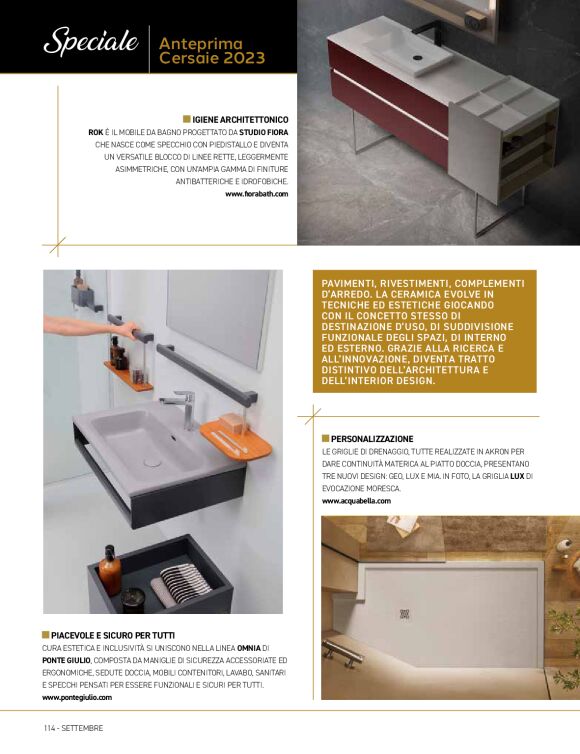 Speciale
Anteprima Cersaie 2023

IGIENE ARCHITETTONICO
ROK È IL MOBILE DA BAGNO PROGETTATO DA STUDIO FIORA CHE NASCE COME SPECCHIO CON PIEDISTALLO E DIVENTA UN VERSATILE BLOCCO DI LINEE RETTE, LEGGERMENTE ASIMMETRICHE, CON UN'AMPIA GAMMA DI FINITURE ANTIBATTERICHE E IDROFOBICHE.
www.fiorabath.com

PAVIMENTI, RIVESTIMENTI, COMPLEMENTI D'ARREDO. LA CERAMICA EVOLVE IN TECNICHE ED ESTETICHE GIOCANDO CON IL CONCETTO STESSO DI DESTINAZIONE D'USO, DI SUDDIVISIONE FUNZIONALE DEGLI SPAZI, DI INTERNO ED ESTERNO. GRAZIE ALLA RICERCA E ALL'INNOVAZIONE, DIVENTA TRATTO DISTINTIVO DELL'ARCHITETTURA E DELL'INTERIOR DESIGN.

PERSONALIZZAZIONE
LE GRIGLIE DI DRENAGGIO, TUTTE REALIZZATE IN AKRON PER DARE CONTINUITÀ MATERICA AL PIATTO DOCCIA, PRESENTANO TRE NUOVI DESIGN: GEO, LUX E MIA. IN FOTO, LA GRIGLIA LUX DI EVOCAZIONE MORESCA.
www.acquabella.com

PIACEVOLE E SICURO PER TUTTI
CURA ESTETICA E INCLUSIVITÀ SI UNISCONO NELLA LINEA OMNIA DI PONTE GIULIO, COMPOSTA DA MANIGLIE DI SICUREZZA ACCESSORIATE ED ERGONOMICHE, SEDUTE DOCCIA, MOBILI CONTENITORI, LAVABO, SANITARI E SPECCHI PENSATI PER ESSERE FUNZIONALI E SICURI PER TUTTI.
www.pontegiulio.com

114 - SETTEMBRE