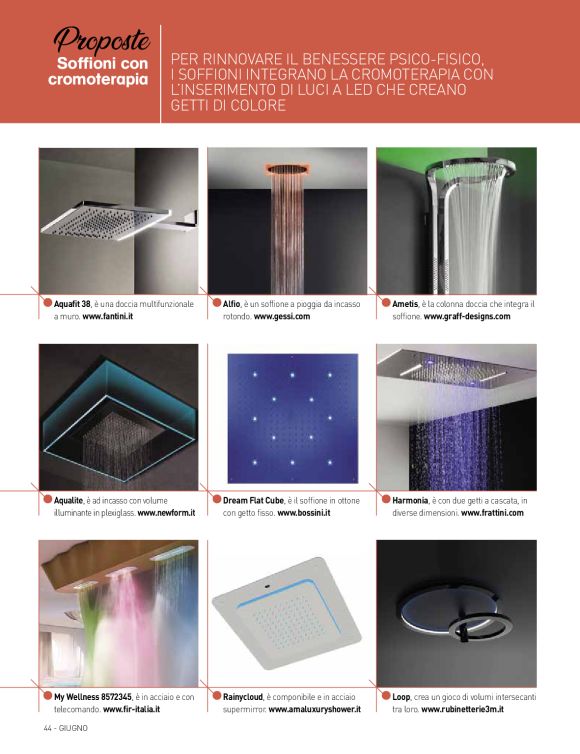 Proposte
Soffioni con cromoterapia

PER RINNOVARE IL BENESSERE PSICO-FISICO, I SOFFIONI INTEGRANO LA CROMOTERAPIA CON L'INSERIMENTO DI LUCI A LED CHE CREANO GETTI DI COLORE

Aquafit 38, è una doccia multifunzionale a muro. www.fantini.it

Alfio, è un soffione a pioggia da incasso rotondo. www.gessi.com

Ametis, è la colonna doccia che integra il soffione. www.graff-designs.com

Aqualite, è ad incasso con volume illuminante in plexiglass. www.newform.it

Dream Flat Cube, è il soffione in ottone con getto fisso. www.bossini.it

Harmonia, è con due getti a cascata, in diverse dimensioni. www.frattini.com

My Wellness 8572345, è in acciaio e con telecomando. www.fir-italia.it

Rainycloud, è componibile e in acciaio supermirror. www.amaluxuryshower.it

Loop, crea un gioco di volumi intersecanti tra loro. www.rubinetterie3m.it

44 - GIUGNO