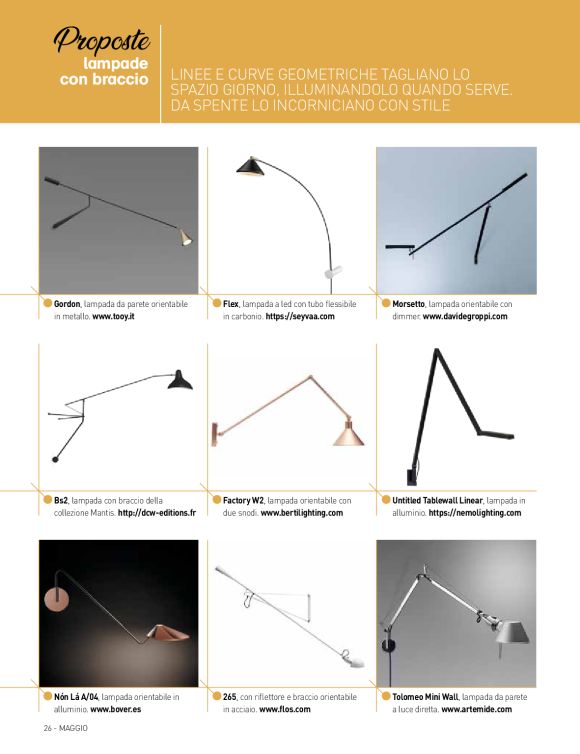 Proposte
lampade con braccio

LINEE E CURVE GEOMETRICHE TAGLIANO LO SPAZIO GIORNO, ILLUMINANDOLO QUANDO SERVE. DA SPENTE LO INCORNICIANO CON STILE

Gordon, lampada da parete orientabile in metallo. www.tooy.it

Flex, lampada a led con tubo flessibile in carbonio. https://seyvaa.com

Morsetto, lampada orientabile con dimmer. www.davidegroppi.com

Bs2, lampada con braccio della collezione Mantis. http://dcw-editions.fr

Factory W2, lampada orientabile con due snodi. www.bertilighting.com

Untitled Tablewall Linear, lampada in alluminio. https://nemolighting.com

Nón Lá A/04, lampada orientabile in alluminio. www.bover.es

265, con riflettore e braccio orientabile in acciaio. www.flos.com

Tolomeo Mini Wall, lampada da parete a luce diretta. www.artemide.com

26 - MAGGIO