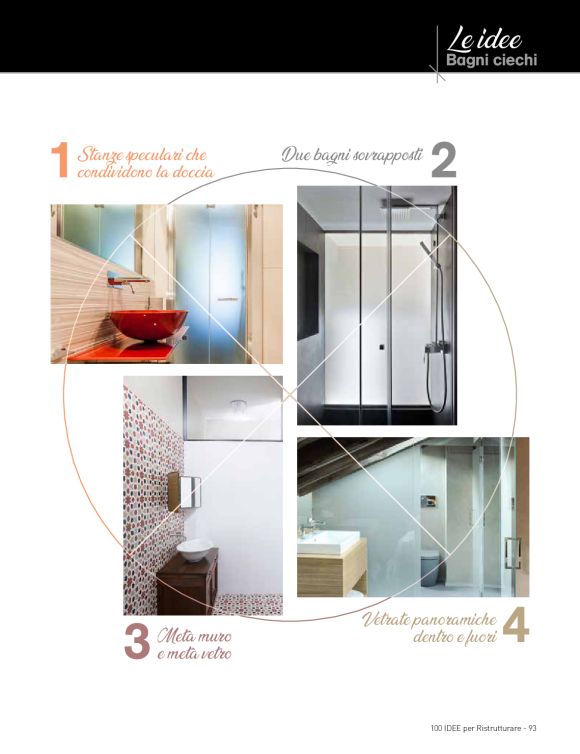 Le idee
Bagni ciechi

1 Stanze speculari che condividono la doccia

Due bagni sovrapposti 2

3 Metà muro e metà vetro

Vetrate panoramiche dentro e fuori 4

100 IDEE per Ristrutturare - 93