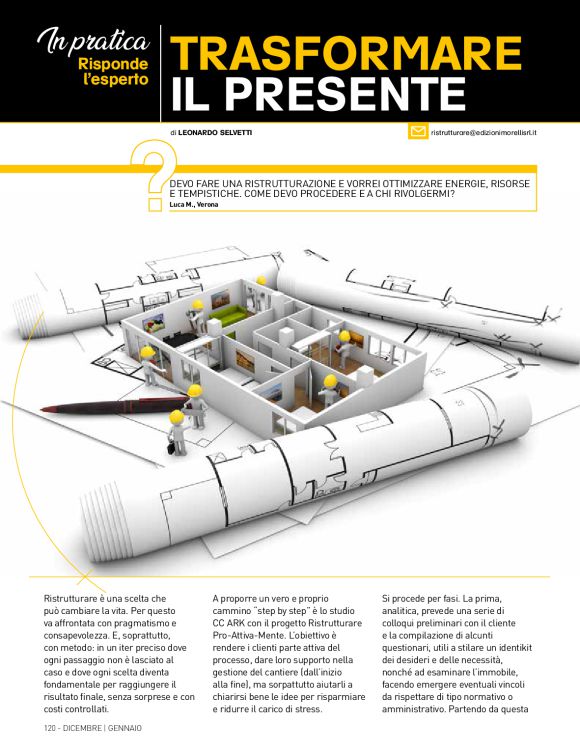 In pratica
Risponde l'esperto

TRASFORMARE IL PRESENTE

di LEONARDO SELVETTI

ristrutturare@edizionimorellisrl.it

?

DEVO FARE UNA RISTRUTTURAZIONE E VORREI OTTIMIZZARE ENERGIE, RISORSE E TEMPISTICHE. COME DEVO PROCEDERE E A CHI RIVOLGERMI?
Luca M., Verona

Ristrutturare è una scelta che può cambiare la vita. Per questo va affrontata con pragmatismo e consapevolezza. E, soprattutto, con metodo: in un iter preciso dove ogni passaggio non è lasciato al caso e dove ogni scelta diventa fondamentale per raggiungere il risultato finale, senza sorprese e con costi controllati.

A proporre un vero e proprio cammino "step by step" è lo studio CC ARK con il progetto Ristrutturare Pro-Attiva-Mente. L'obiettivo è rendere i clienti parte attiva del processo, dare loro supporto nella gestione del cantiere (dall'inizio alla fine), ma sorpattutto aiutarli a chiarirsi bene le idee per risparmiare e ridurre il carico di stress.

Si procede per fasi. La prima, analitica, prevede una serie di colloqui preliminari con il cliente e la compilazione di alcunti questionari, utili a stilare un identikit dei desideri e delle necessità, nonché ad esaminare l'immobile, facendo emergere eventuali vincoli da rispettare di tipo normativo o amministrativo. Partendo da questa

120 - DICEMBRE | GENNAIO