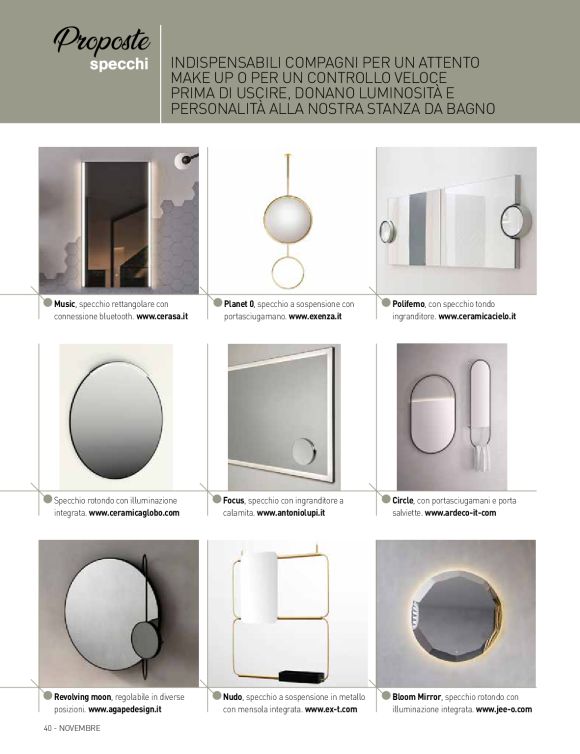 Proposte
specchi

INDISPENSABILI COMPAGNI PER UN ATTENTO MAKE UP O PER UN CONTROLLO VELOCE PRIMA DI USCIRE, DONANO LUMINOSITÀ E PERSONALITÀ ALLA NOSTRA STANZA DA BAGNO

Music, specchio rettangolare con connessione bluetooth. www.cerasa.it

Planet 0, specchio a sospensione con portasciugamano. www.exenza.it

Polifemo, con specchio tondo ingranditore. www.ceramicacielo.it

Specchio rotondo con illuminazione integrata. www.ceramicaglobo.com

Focus, specchio con ingranditore a calamita. www.antoniolupi.it

Circle, con portasciugamani e porta salviette. www.ardeco-it-com

Revolving moon, regolabile in diverse posizioni. www.agapedesign.it

Nudo, specchio a sospensione in metallo con mensola integrata. www.ex-t.com

Bloom Mirror, specchio rotondo con illuminazione integrata. www.jee-o.com

40 - NOVEMBRE