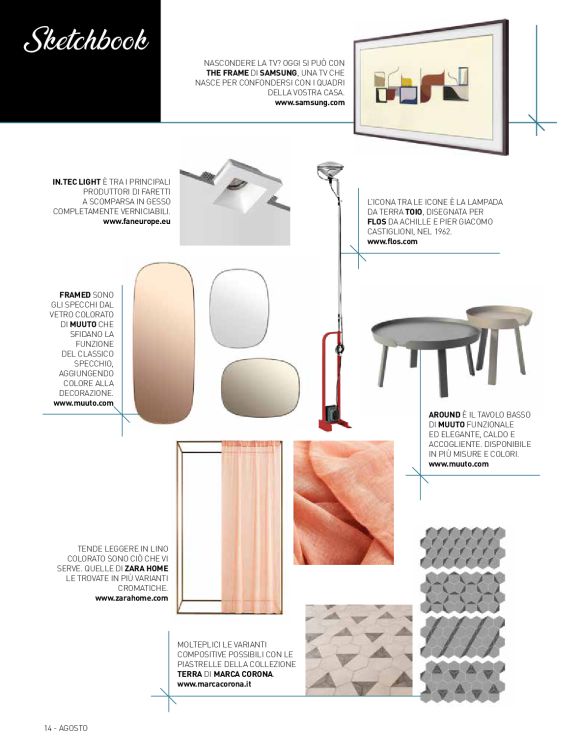 Sketchbook

NASCONDERE LA TV? OGGI SI PUÒ CON THE FRAME DI SAMSUNG, UNA TV CHE NASCE PER CONFONDERSI CON I QUADRI DELLA VOSTRA CASA.
www.samsung.com

IN.TEC LIGHT È TRA I PRINCIPALI PRODUTTORI DI FARETTI A SCOMPARSA IN GESSO COMPLETAMENTE VERNICIABILI.
www.faneurope.eu

L'ICONA TRA LE ICONE È LA LAMPADA DA TERRA TOIO, DISEGNATA PER FLOS DA ACHILLE E PIER GIACOMO CASTIGLIONI, NEL 1962.
www.flos.com

FRAMED SONO GLI SPECCHI DAL VETRO COLORATO DI MUUTO CHE SFIDANO LA FUNZIONE DEL CLASSICO SPECCHIO, AGGIUNGENDO COLORE ALLA DECORAZIONE.
www.muuto.com

AROUND È IL TAVOLO BASSO DI MUUTO FUNZIONALE ED ELEGANTE, CALDO E ACCOGLIENTE. DISPONIBILE IN PIÙ MISURE E COLORI.
www.muuto.com

TENDE LEGGERE IN LINO COLORATO SONO CIÒ CHE VI SERVE. QUELLE DI ZARA HOME LE TROVATE IN PIÙ VARIANTI CROMATICHE.
www.zarahome.com

MOLTEPLICI LE VARIANTI COMPOSITIVE POSSIBILI CON LE PIASTRELLE DELLA COLLEZIONE TERRA DI MARCA CORONA.
www.marcacorona.it

14 - AGOSTO